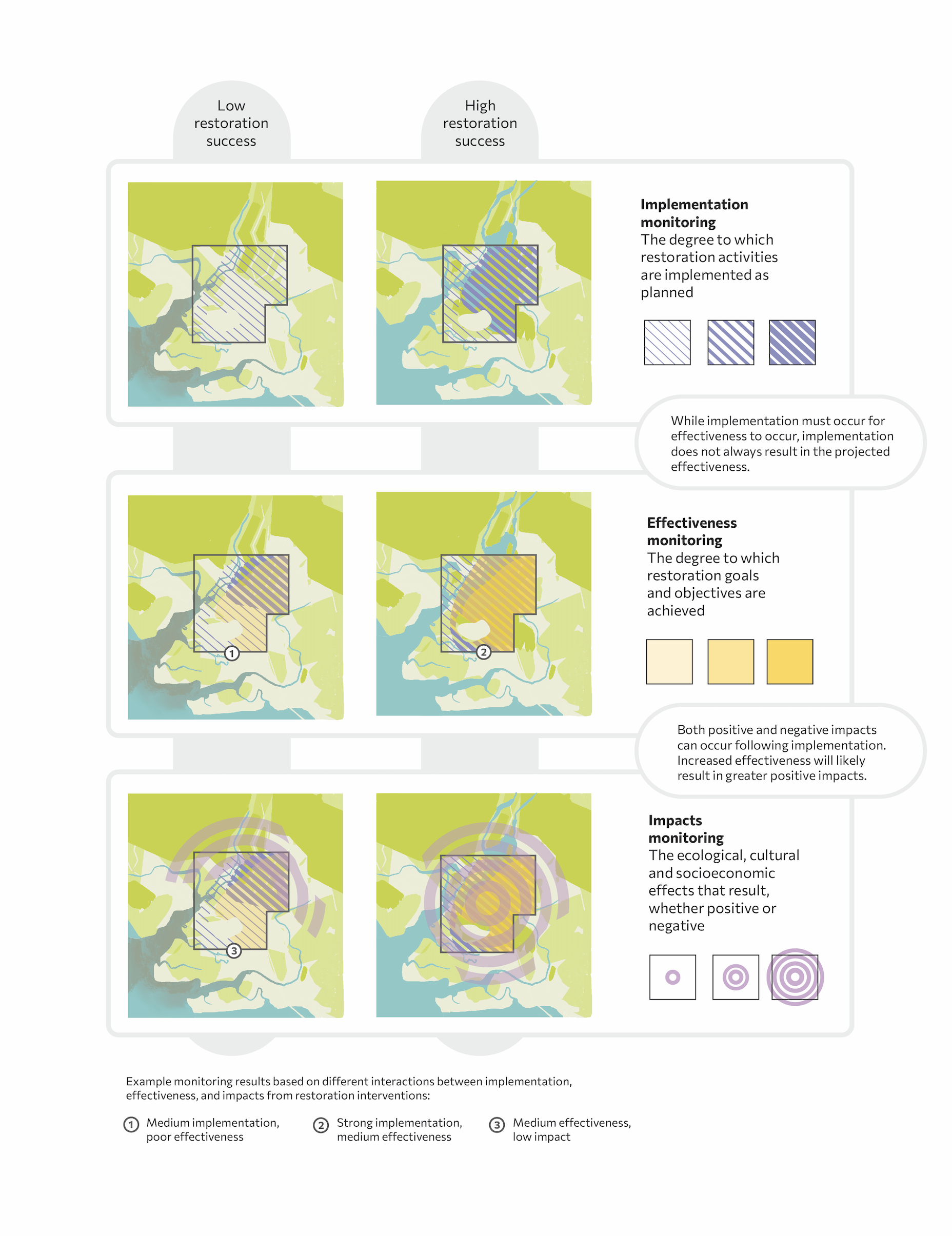 Low restoration success

High restoration success

**Implementation monitoring**
The degree to which restoration activities are implemented as planned

While implementation must occur for effectiveness to occur, implementation does not always result in the projected effectiveness.

1

2

**Effectiveness monitoring**
The degree to which restoration goals and objectives are achieved

Both positive and negative impacts can occur following implementation. Increased effectiveness will likely result in greater positive impacts.

3

**Impacts monitoring**
The ecological, cultural and socioeconomic effects that result, whether positive or negative

Example monitoring results based on different interactions between implementation, effectiveness, and impacts from restoration interventions:

1 Medium implementation, poor effectiveness

2 Strong implementation, medium effectiveness

3 Medium effectiveness, low impact